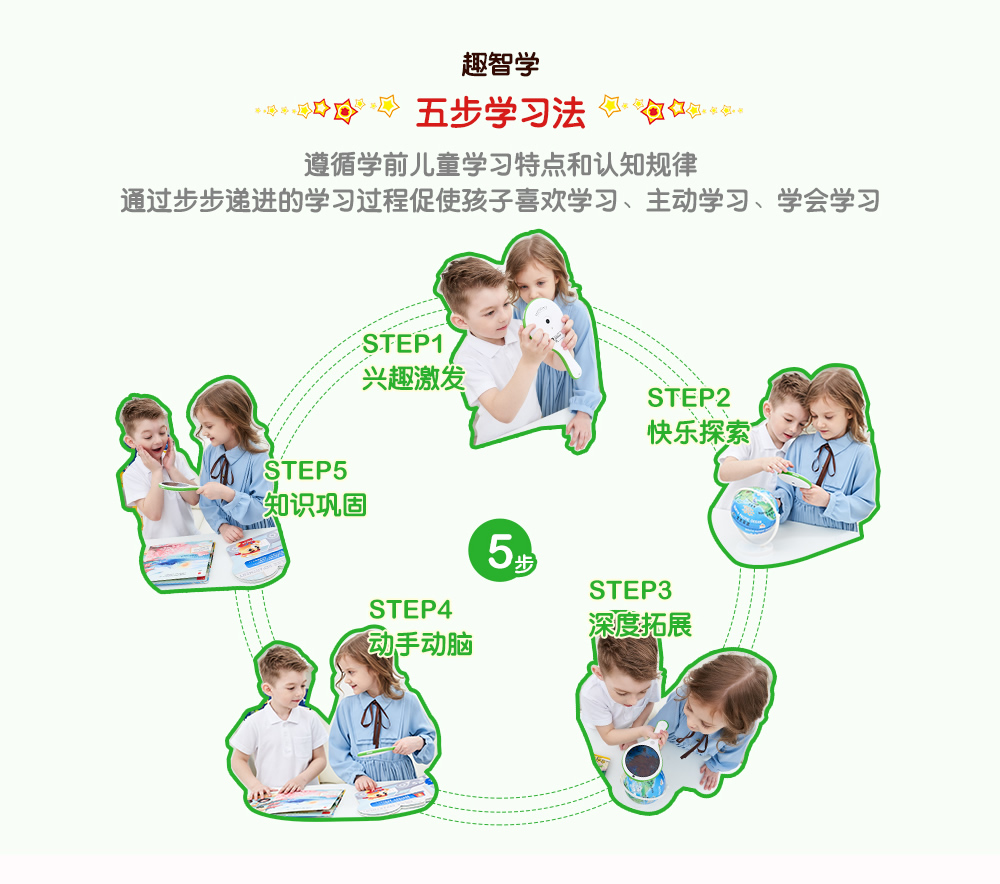 趣智学

五步学习法

遵循学前儿童学习特点和认知规律
通过步步递进的学习过程促使孩子喜欢学习、主动学习、学会学习

STEP1
兴趣激发

STEP2
快乐探索

STEP3
深度拓展

STEP4
动手动脑

STEP5
知识巩固

5步